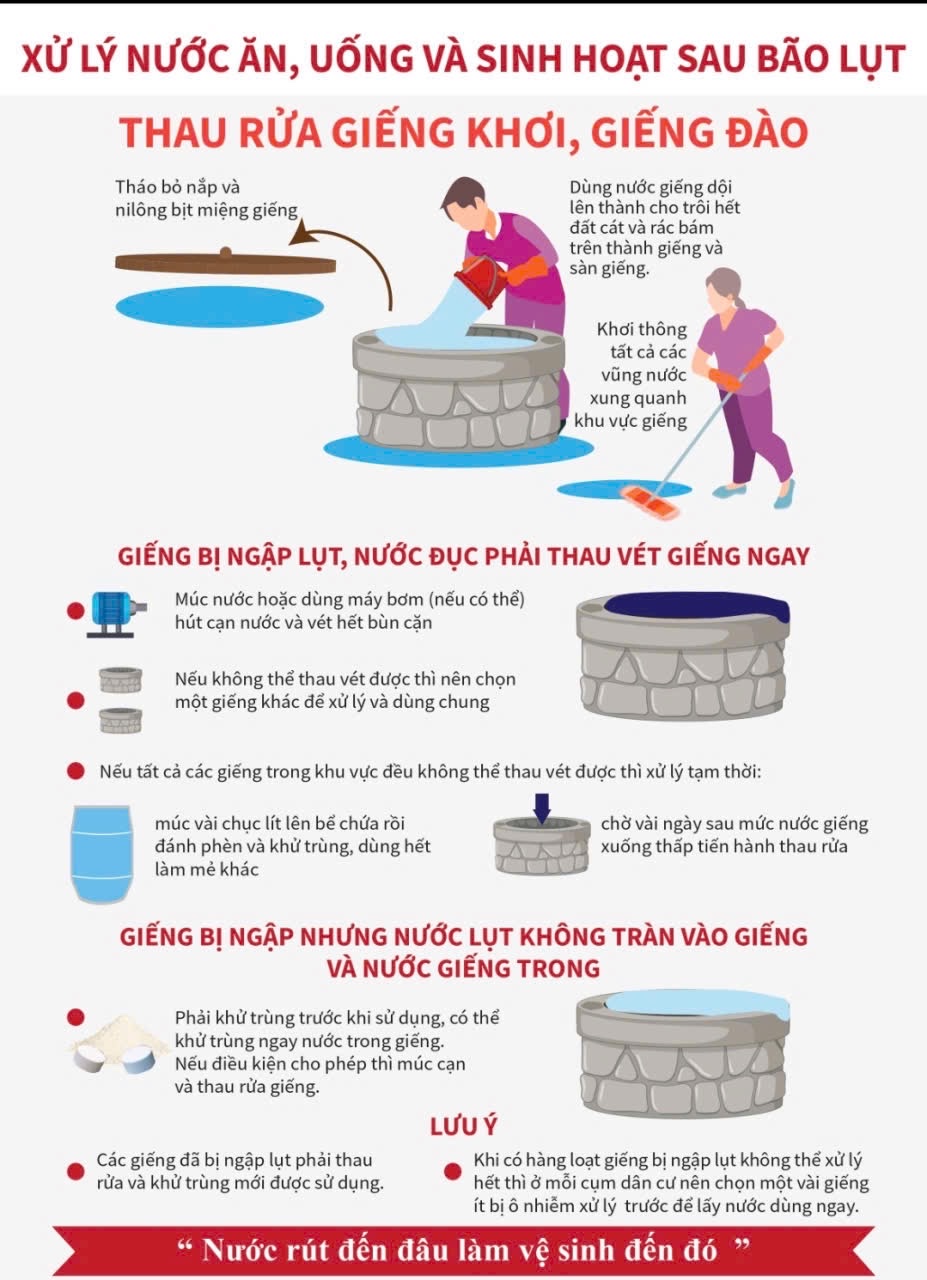 XỬ LÝ NƯỚC ĂN, UỐNG VÀ SINH HOẠT SAU BÃO LỤT

THAU RỬA GIẾNG KHƠI, GIẾNG ĐÀO

Tháo bỏ nắp và nilông bịt miệng giếng

Dùng nước giếng dội lên thành cho trôi hết đất cát và rác bám trên thành giếng và sàn giếng.

Khơi thông tất cả các vũng nước xung quanh khu vực giếng

GIẾNG BỊ NGẬP LỤT, NƯỚC ĐỤC PHẢI THAU VÉT GIẾNG NGAY

Múc nước hoặc dùng máy bơm (nếu có thể) hút cạn nước và vét hết bùn cặn

Nếu không thể thau vét được thì nên chọn một giếng khác để xử lý và dùng chung

Nếu tất cả các giếng trong khu vực đều không thể thau vét được thì xử lý tạm thời:

múc vài chục lít lên bể chứa rồi đánh phèn và khử trùng, dùng hết làm mẻ khác

chờ vài ngày sau mức nước giếng xuống thấp tiến hành thau rửa

GIẾNG BỊ NGẬP NHƯNG NƯỚC LỤT KHÔNG TRÀN VÀO GIẾNG VÀ NƯỚC GIẾNG TRONG

Phải khử trùng trước khi sử dụng, có thể khử trùng ngay nước trong giếng. Nếu điều kiện cho phép thì múc cạn và thau rửa giếng.

LƯU Ý

Các giếng đã bị ngập lụt phải thau rửa và khử trùng mới được sử dụng.

Khi có hàng loạt giếng bị ngập lụt không thể xử lý hết thì ở mỗi cụm dân cư nên chọn một vài giếng ít bị ô nhiễm xử lý trước để lấy nước dùng ngay.

“ Nước rút đến đâu làm vệ sinh đến đó ”